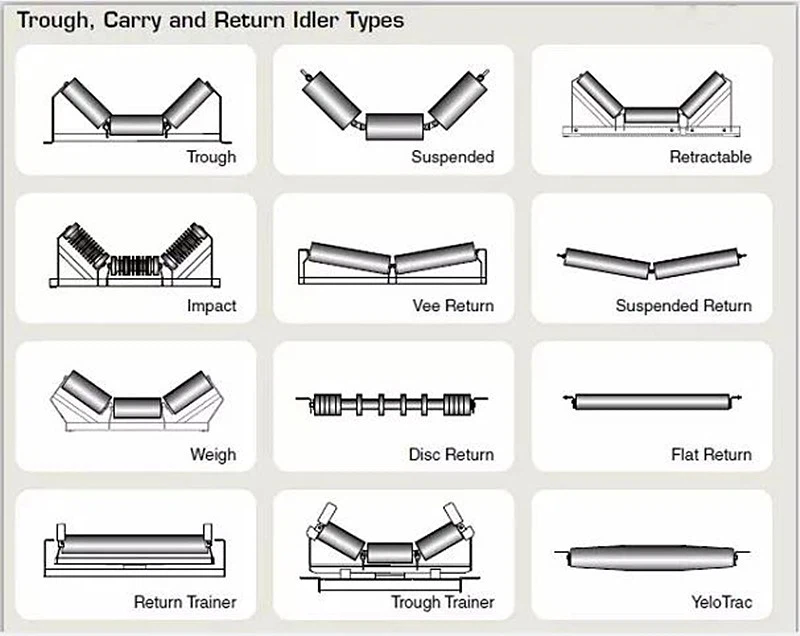 Trough, Carry and Return Idler Types

Trough

Suspended

Retractable

Impact

Vee Return

Suspended Return

Weigh

Disc Return

Flat Return

Return Trainer

Trough Trainer

YeloTrac